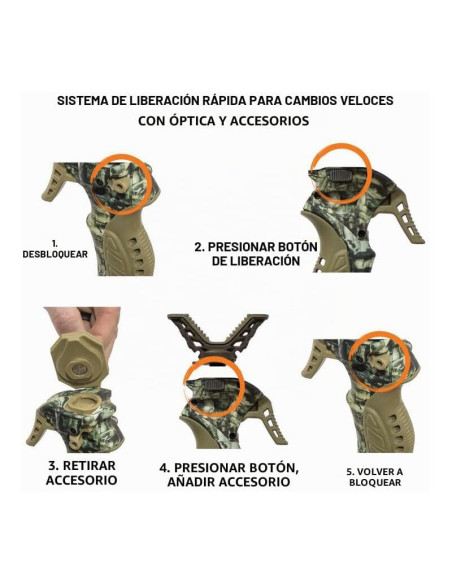 SISTEMA DE LIBERACIÓN RÁPIDA PARA CAMBIOS VELOCES
CON ÓPTICA Y ACCESORIOS

1.
DESBLOQUEAR

2. PRESIONAR BOTÓN
DE LIBERACIÓN

3. RETIRAR
ACCESORIO

4. PRESIONAR BOTÓN,
AÑADIR ACCESORIO

5. VOLVER A
BLOQUEAR